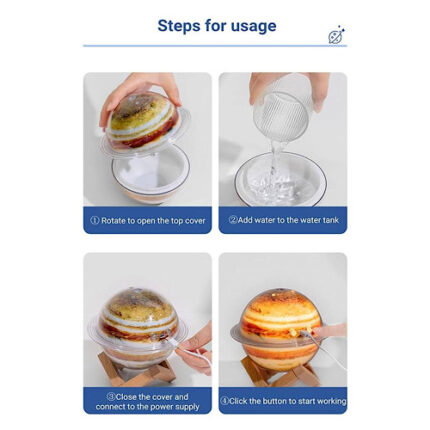 Steps for usage

① Rotate to open the top cover

②Add water to the water tank

③Close the cover and connect to the power supply

④Click the button to start working